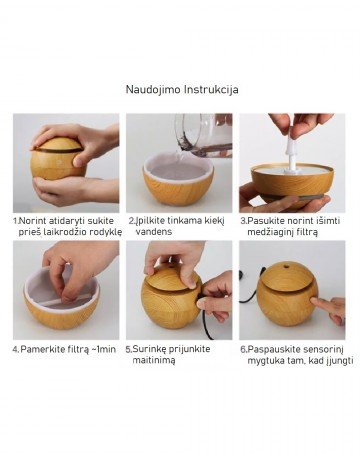 Naudojimo Instrukcija

1.Norint atidaryti sukite prieš laikrodžio rodyklę

2.Įpilkite tinkama kiekį vandens

3.Pasukite norint išimti medžiaginį filtrą

4.Pamerkite filtrą ~1min

5.Surinkę prijunkite maitinimą

6.Paspauskite sensorinį mygtuka tam, kad įjungti